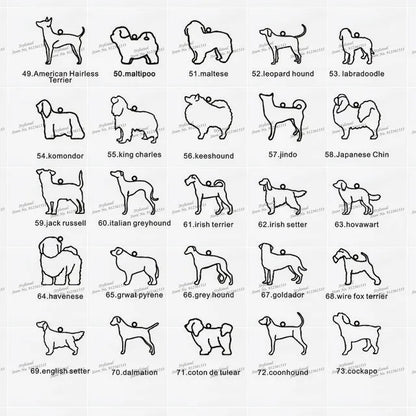 49.American Hairless Terrier

50.maltipoo

51.maltese

52.leopard hound

53. labradoodle

54.komondor

55.king charles

56.keeshound

57.jindo

58.Japanese Chin

59.jack russell

60.italian greyhound

61.irish terrier

62.irish setter

63.hovawart

64.havenese

65.grwat pyrene

66.grey hound

67.goldador

68.wire fox terrier

69.english setter

70.dalmation

71.coton de tulear

72.coonhound

73.cockapo