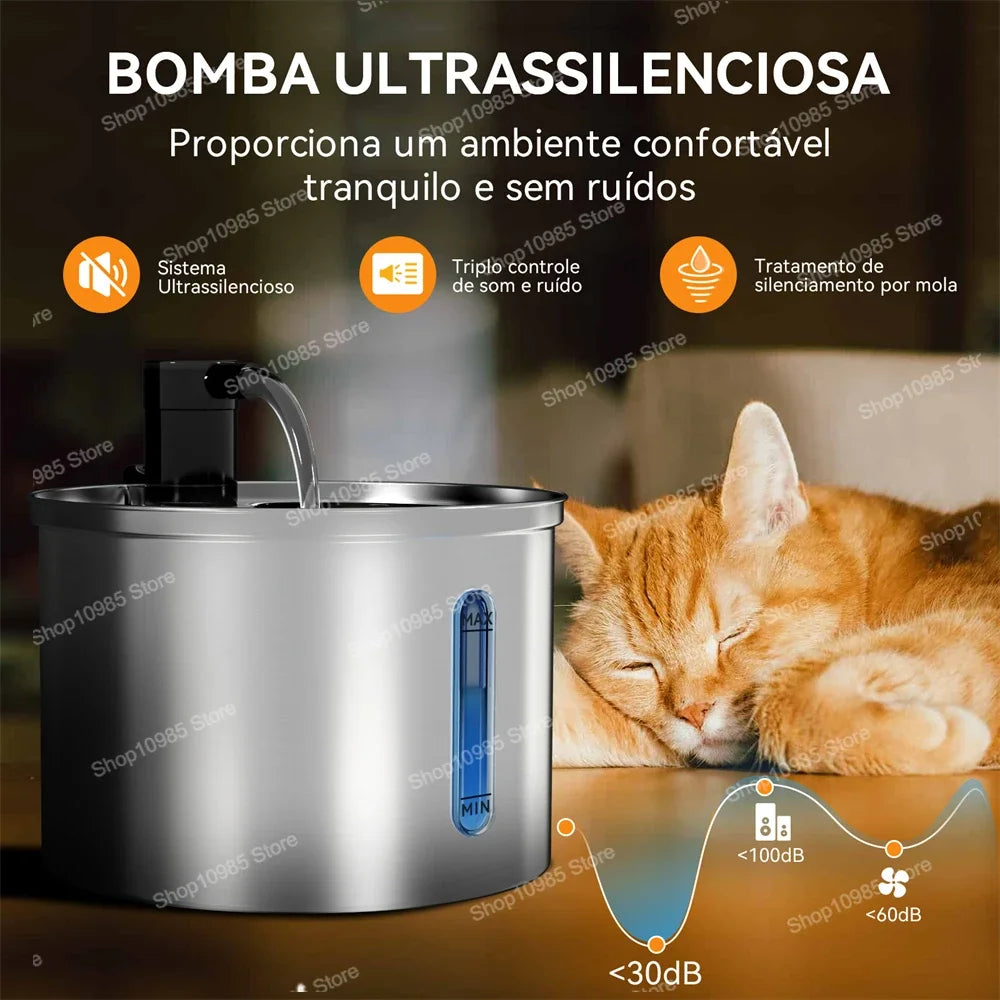 BOMBA ULTRASSILENCIOSA

Proporciona um ambiente confortável tranquilo e sem ruídos

Sistema Ultrassilencioso

Triplo controle de som e ruído

Tratamento de silenciamento por mola

Shop10985 Store

MAX

MIN

<100dB

<60dB

<30dB