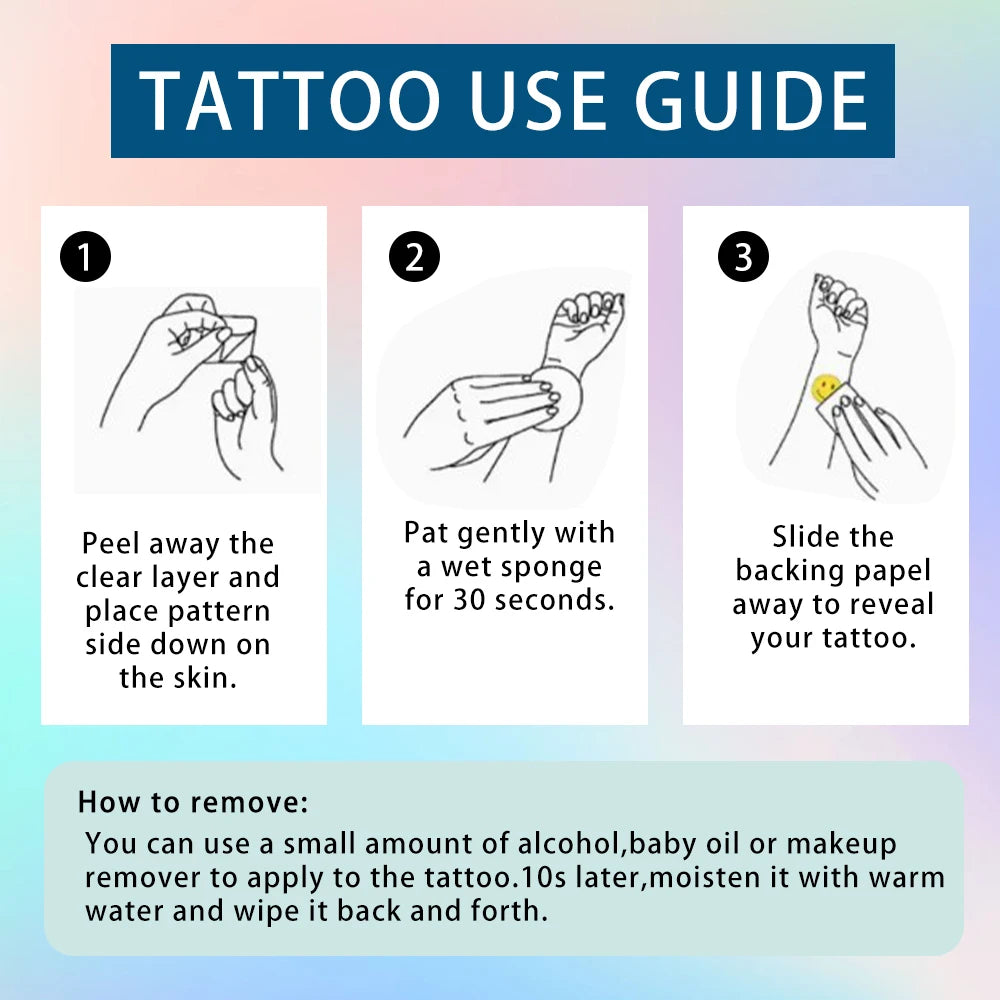 TATTOO USE GUIDE

1

Peel away the clear layer and place pattern side down on the skin.

2

Pat gently with a wet sponge for 30 seconds.

3

Slide the backing papel away to reveal your tattoo.

How to remove:
You can use a small amount of alcohol,baby oil or makeup remover to apply to the tattoo.10s later,moisten it with warm water and wipe it back and forth.